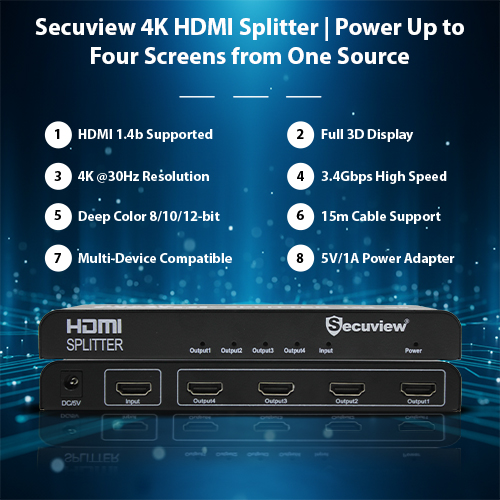 Secuview 4K HDMI Splitter | Power Up to Four Screens from One Source

1 HDMI 1.4b Supported

2 Full 3D Display

3 4K @30Hz Resolution

4 3.4Gbps High Speed

5 Deep Color 8/10/12-bit

6 15m Cable Support

7 Multi-Device Compatible

8 5V/1A Power Adapter

HDMI SPLITTER

Secuview®

Output1 Output2 Output3 Output4 Input Power

DC/5V Input Output4 Output3 Output2 Output1