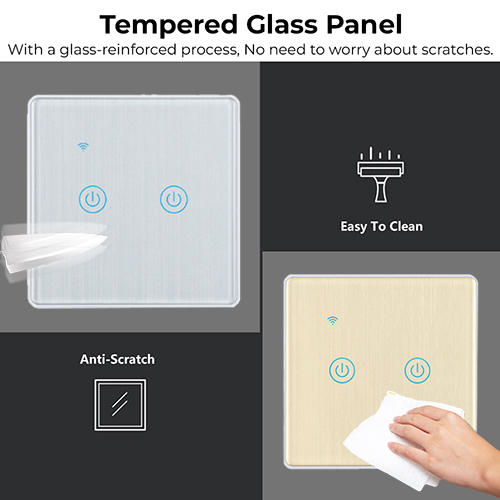 Tempered Glass Panel
With a glass-reinforced process, No need to worry about scratches.

Easy To Clean

Anti-Scratch