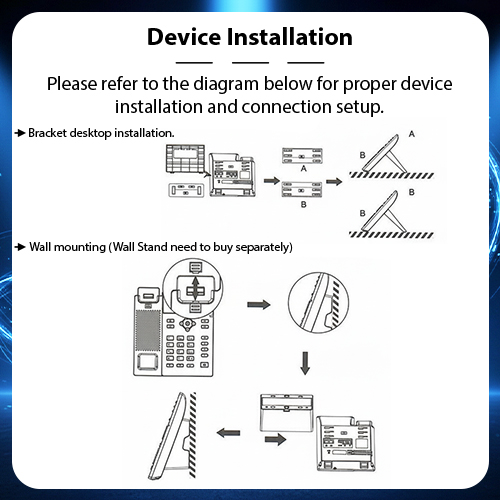 Device Installation

Please refer to the diagram below for proper device installation and connection setup.

Bracket desktop installation.

A

B

A

B

B

B

Wall mounting (Wall Stand need to buy separately)