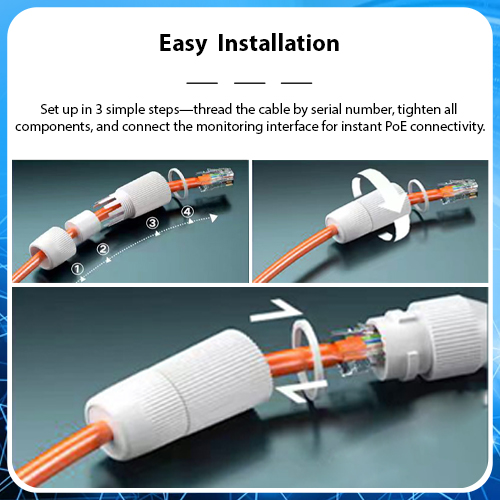 Easy Installation

Set up in 3 simple steps—thread the cable by serial number, tighten all components, and connect the monitoring interface for instant PoE connectivity.

①
②
③
④